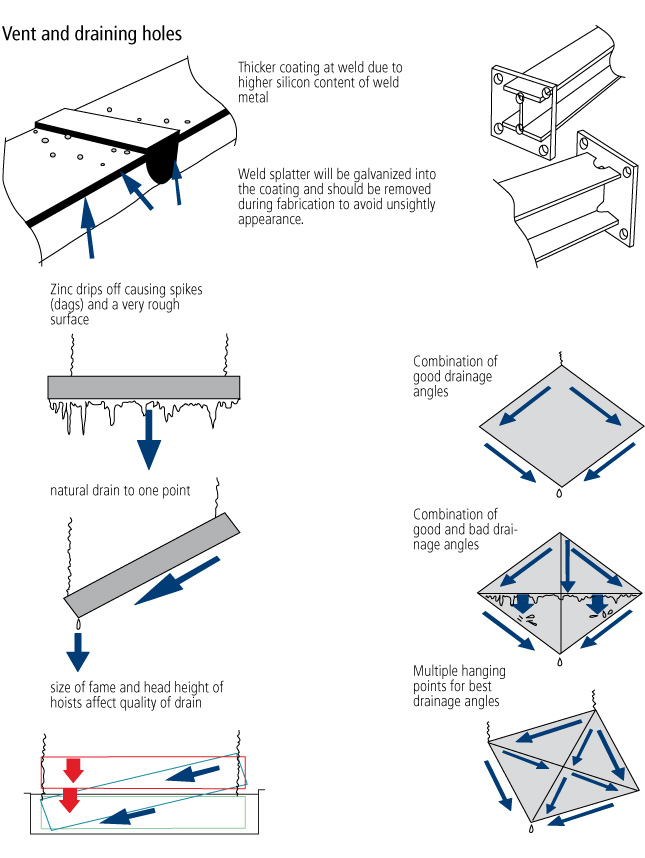 Vent and draining holes

Thicker coating at weld due to higher silicon content of weld metal

Weld splatter will be galvanized into the coating and should be removed during fabrication to avoid unsightly appearance.

Zinc drips off causing spikes (dags) and a very rough surface

natural drain to one point

size of fame and head height of hoists affect quality of drain

Combination of good drainage angles

Combination of good and bad drainage angles

Multiple hanging points for best drainage angles